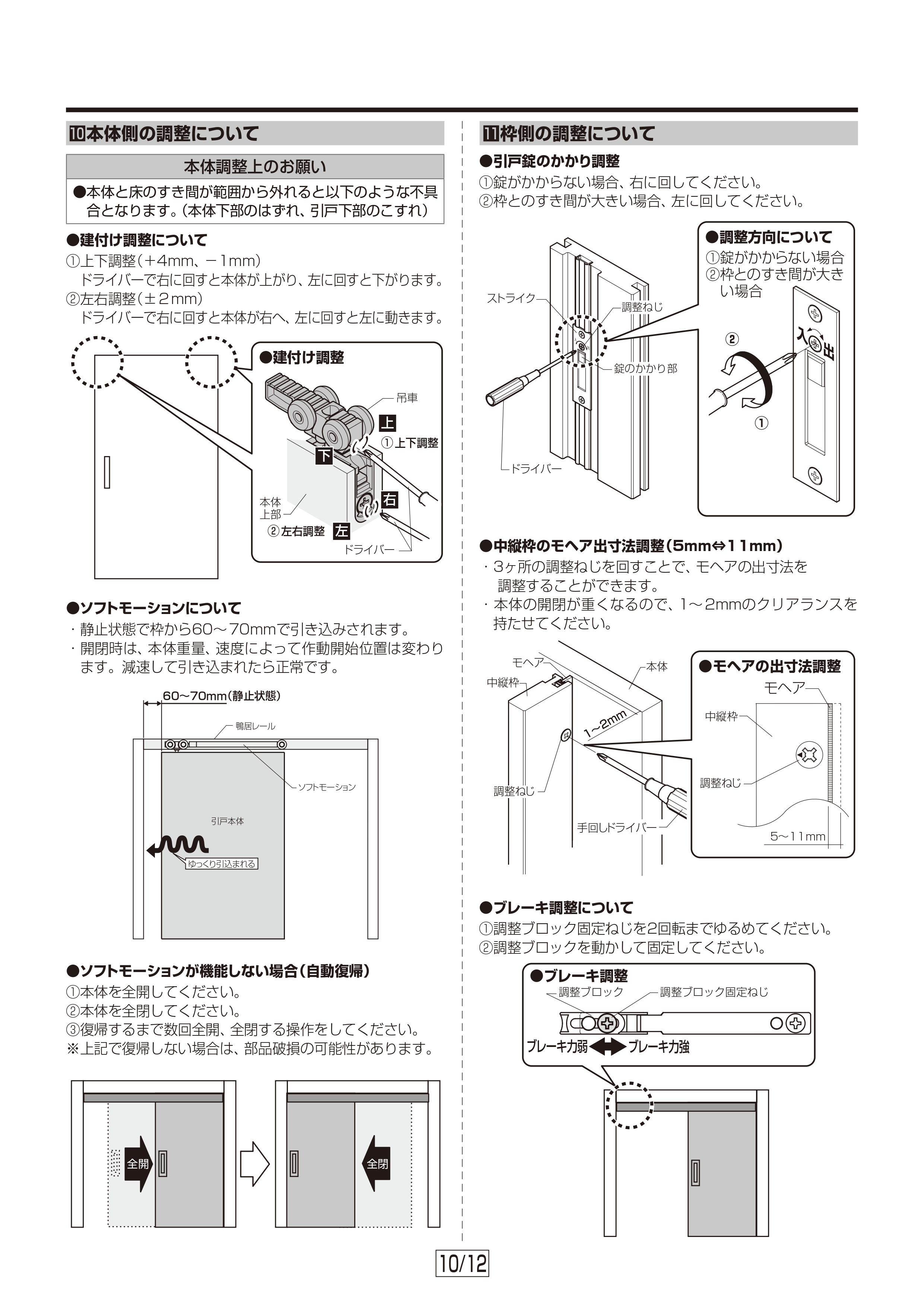 ⑩本体側の調整について

本体調整上のお願い

●本体と床のすき間が範囲から外れると以下のような不具合となります。（本体下部のはずれ、引戸下部のこすれ）

●建付け調整について
①上下調整（＋4mm、－1mm）
ドライバーで右に回すと本体が上がり、左に回すと下がります。
②左右調整（±2mm）
ドライバーで右に回すと本体が右へ、左に回すと左に動きます。

●建付け調整
吊車
上
①上下調整
下
本体上部
右
②左右調整
左
ドライバー

●ソフトモーションについて
・静止状態で枠から60～70mmで引き込みされます。
・開閉時は、本体重量、速度によって作動開始位置は変わります。減速して引き込まれたら正常です。

60～70mm（静止状態）
鴨居レール
ソフトモーション
引戸本体
ゆっくり引込まれる

●ソフトモーションが機能しない場合（自動復帰）
①本体を全開してください。
②本体を全閉してください。
③復帰するまで数回全開、全閉する操作をしてください。
※上記で復帰しない場合は、部品破損の可能性があります。

全開
全閉

⑪枠側の調整について

●引戸錠のかかり調整
①錠がかからない場合、右に回してください。
②枠とのすき間が大きい場合、左に回してください。

ストライク
調整ねじ
錠のかかり部
ドライバー

●調整方向について
①錠がかからない場合
②枠とのすき間が大きい場合
②
入
出
①

●中縦枠のモヘア出寸法調整（5mm⇔11mm）
・3ヶ所の調整ねじを回すことで、モヘアの出寸法を調整することができます。
・本体の開閉が重くなるので、1～2mmのクリアランスを持たせてください。

モヘア
中縦枠
本体
1～2mm
調整ねじ
手回しドライバー

●モヘアの出寸法調整
モヘア
中縦枠
調整ねじ
5～11mm

●ブレーキ調整について
①調整ブロック固定ねじを2回転までゆるめてください。
②調整ブロックを動かして固定してください。

●ブレーキ調整
調整ブロック
調整ブロック固定ねじ
ブレーキ力弱
ブレーキ力強

10/12